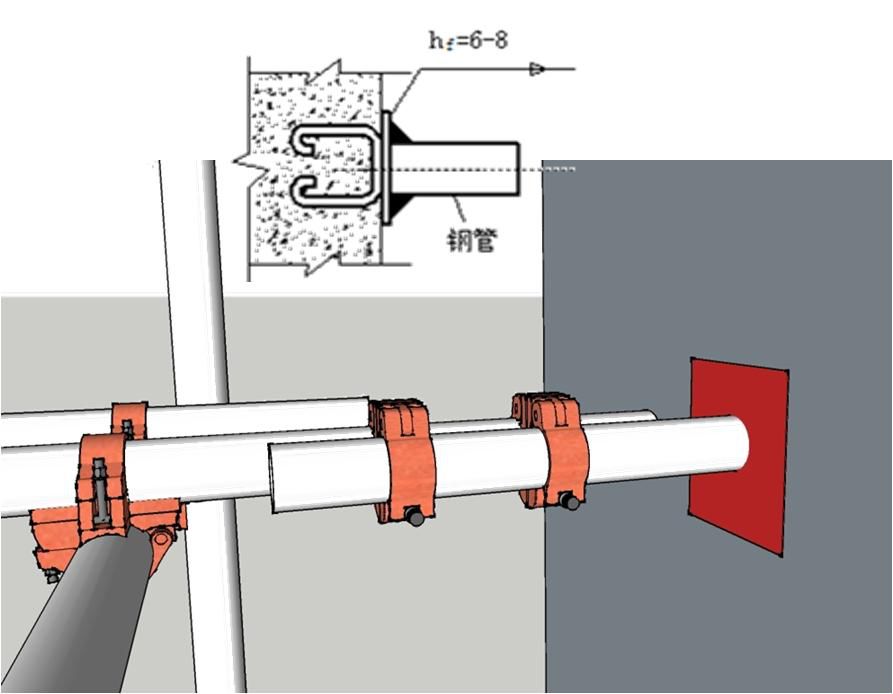 $h_f=6-8$

钢管