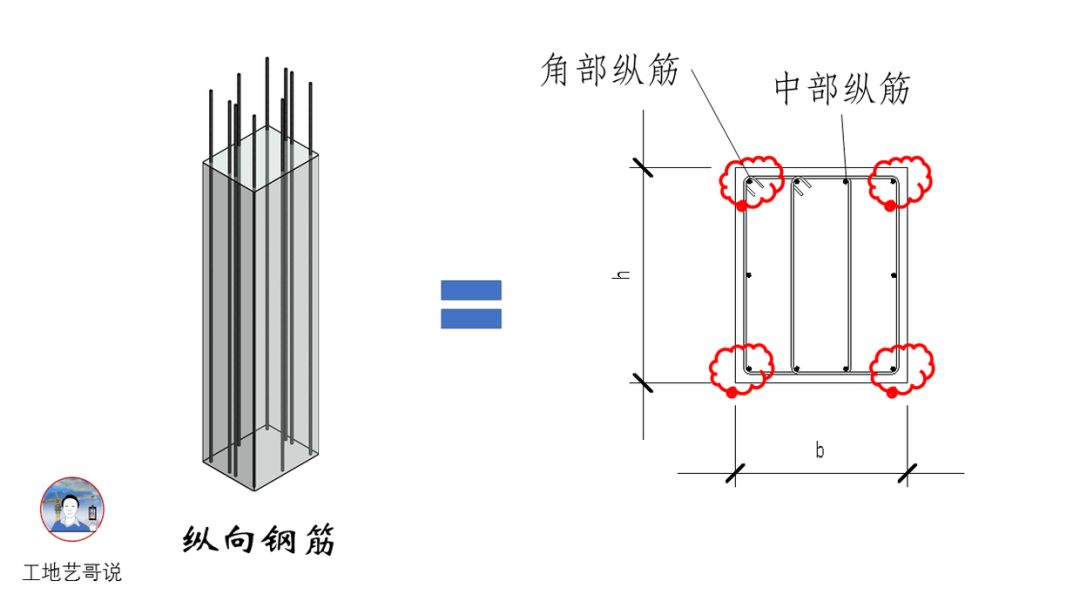 角部纵筋

中部纵筋

h

b

纵向钢筋

工地艺哥说